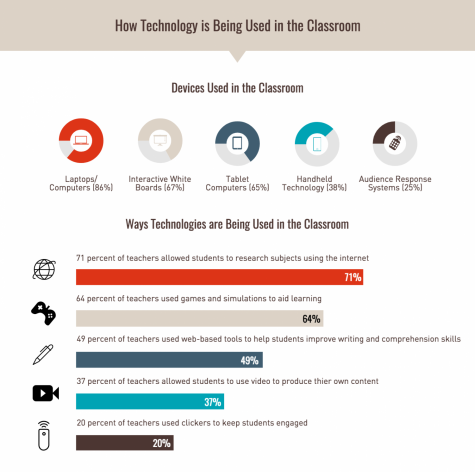 How Technology is Being Used in the Classroom

Devices Used in the Classroom

Laptops/ Computers (86%)

Interactive White Boards (67%)

Tablet Computers (65%)

Handheld Technology (38%)

Audience Response Systems (25%)

Ways Technologies are Being Used in the Classroom

71 percent of teachers allowed students to research subjects using the internet

71%

64 percent of teachers used games and simulations to aid learning

64%

49 percent of teachers used web-based tools to help students improve writing and comprehension skills

49%

37 percent of teachers allowed students to use video to produce thier own content

37%

20 percent of teachers used clickers to keep students engaged

20%